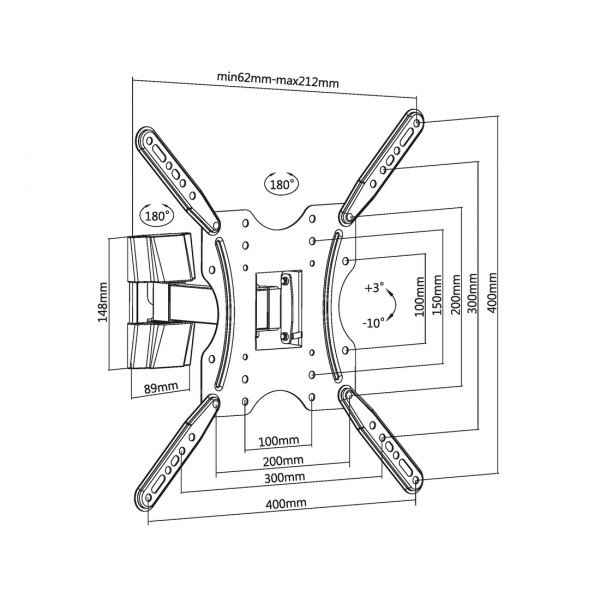 min62mm-max212mm

180°

180°

148mm

89mm

+3°

-10°

100mm
150mm
200mm
300mm
400mm

100mm
200mm
300mm
400mm